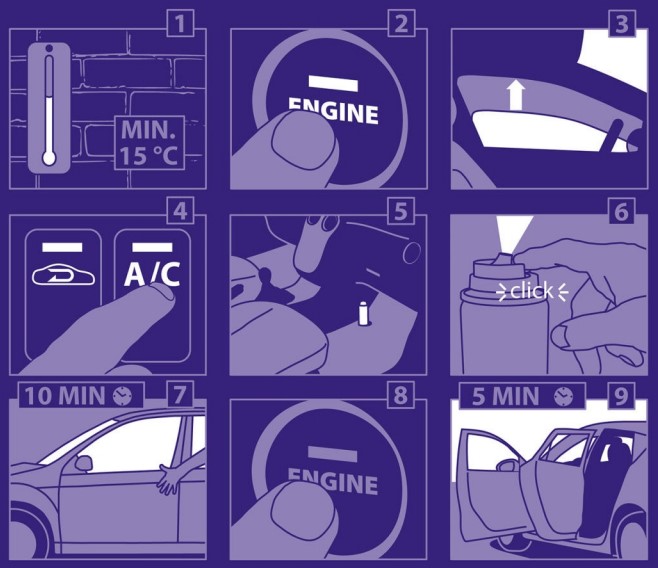 1
MIN. 15 °C
2
ENGINE
3
4
A/C
5
6
click
10 MIN
7
8
ENGINE
5 MIN
9