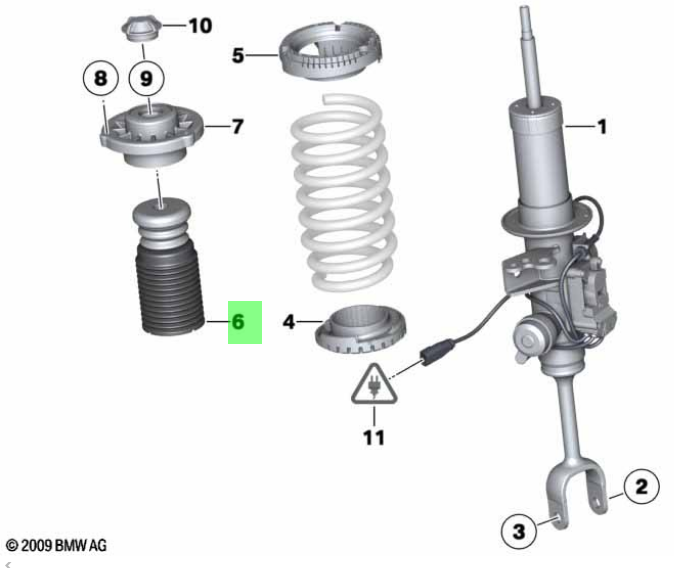 10
5
8
9
7
1
6
4
11
2
3
© 2009 BMW AG