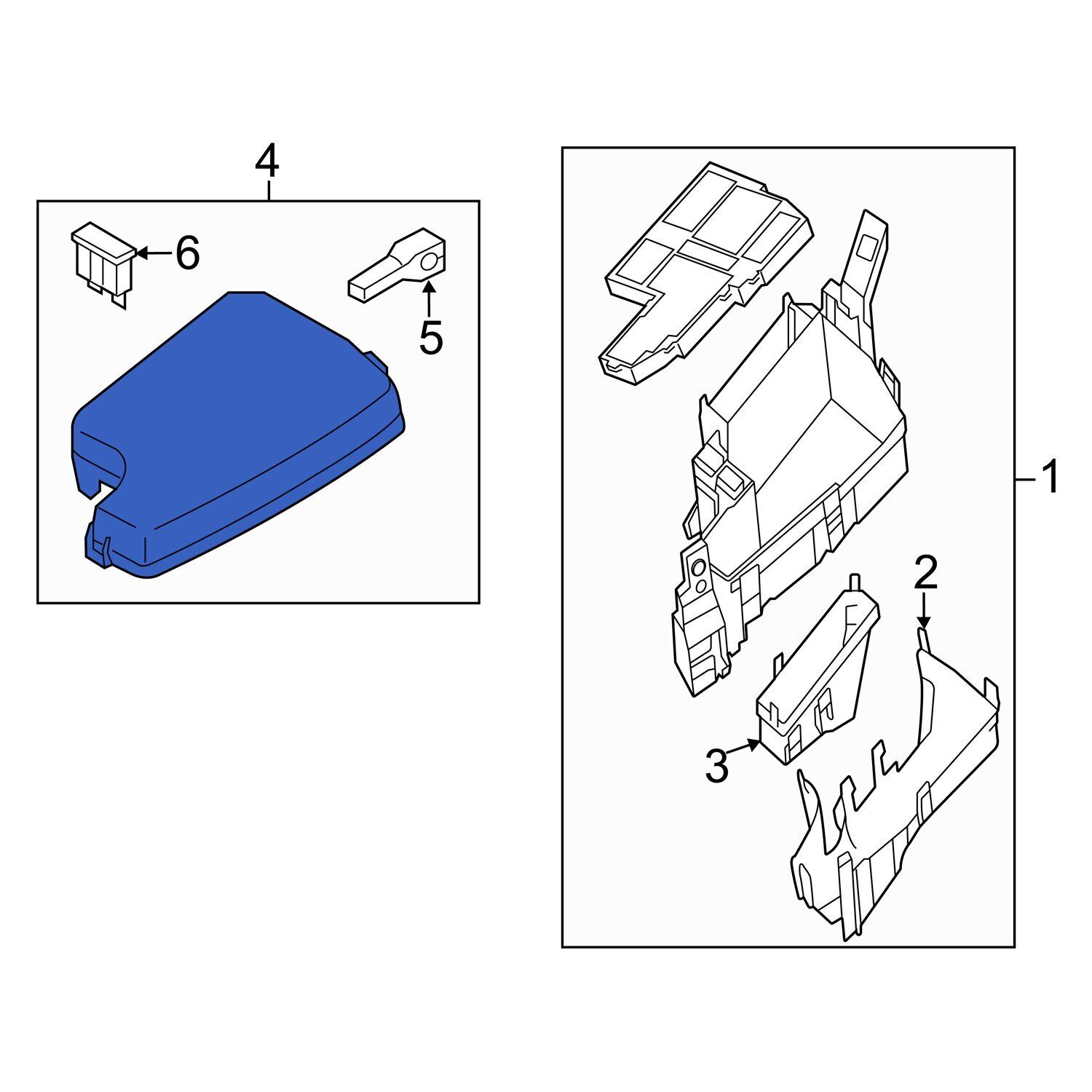 4
6
5
1
2
3